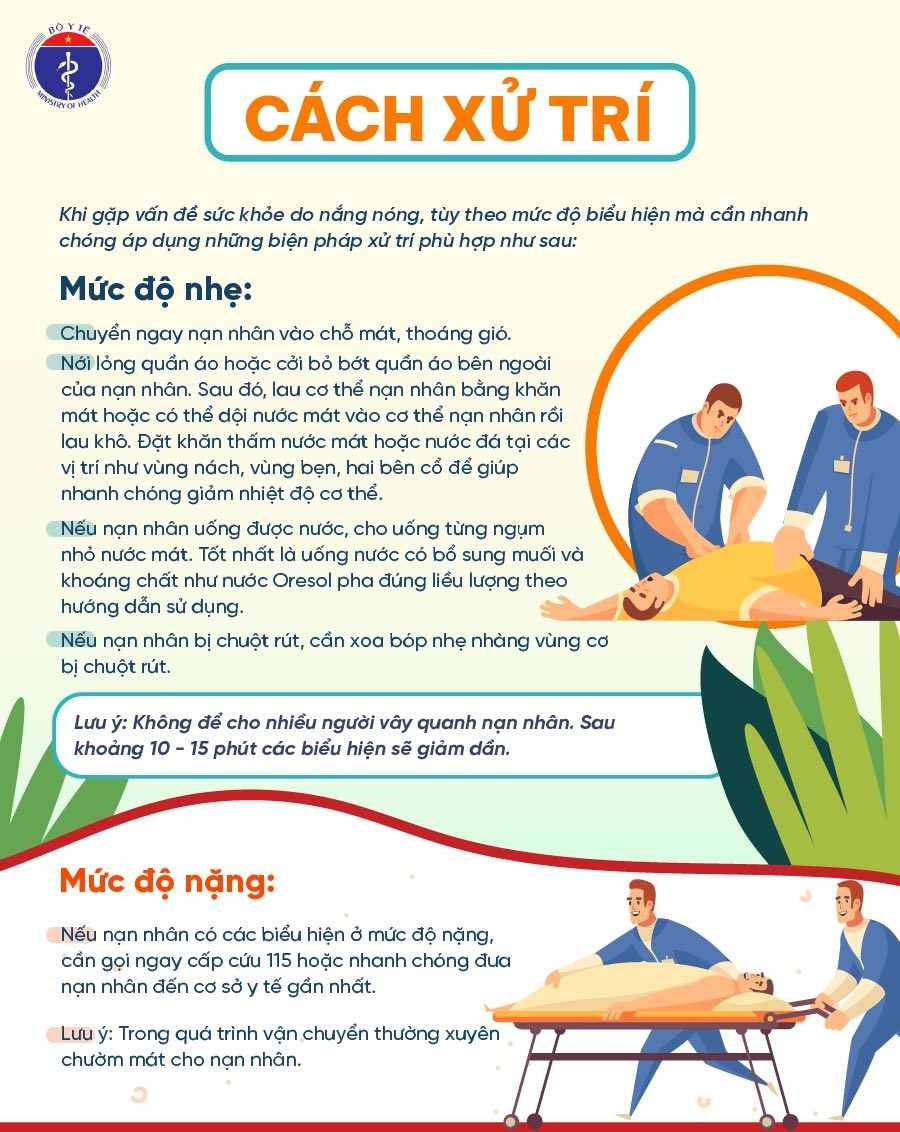 BỘ Y TẾ
MINISTRY OF HEALTH

CÁCH XỬ TRÍ

Khi gặp vấn đề sức khỏe do nắng nóng, tùy theo mức độ biểu hiện mà cần nhanh chóng áp dụng những biện pháp xử trí phù hợp như sau:

Mức độ nhẹ:

Chuyển ngay nạn nhân vào chỗ mát, thoáng gió.

Nới lỏng quần áo hoặc cởi bỏ bớt quần áo bên ngoài của nạn nhân. Sau đó, lau cơ thể nạn nhân bằng khăn mát hoặc có thể dội nước mát vào cơ thể nạn nhân rồi lau khô. Đặt khăn thấm nước mát hoặc nước đá tại các vị trí như vùng nách, vùng bẹn, hai bên cổ để giúp nhanh chóng giảm nhiệt độ cơ thể.

Nếu nạn nhân uống được nước, cho uống từng ngụm nhỏ nước mát. Tốt nhất là uống nước có bổ sung muối và khoáng chất như nước Oresol pha đúng liều lượng theo hướng dẫn sử dụng.

Nếu nạn nhân bị chuột rút, cần xoa bóp nhẹ nhàng vùng cơ bị chuột rút.

Lưu ý: Không để cho nhiều người vây quanh nạn nhân. Sau khoảng 10 - 15 phút các biểu hiện sẽ giảm dần.

Mức độ nặng:

Nếu nạn nhân có các biểu hiện ở mức độ nặng, cần gọi ngay cấp cứu 115 hoặc nhanh chóng đưa nạn nhân đến cơ sở y tế gần nhất.

Lưu ý: Trong quá trình vận chuyển thường xuyên chườm mát cho nạn nhân.