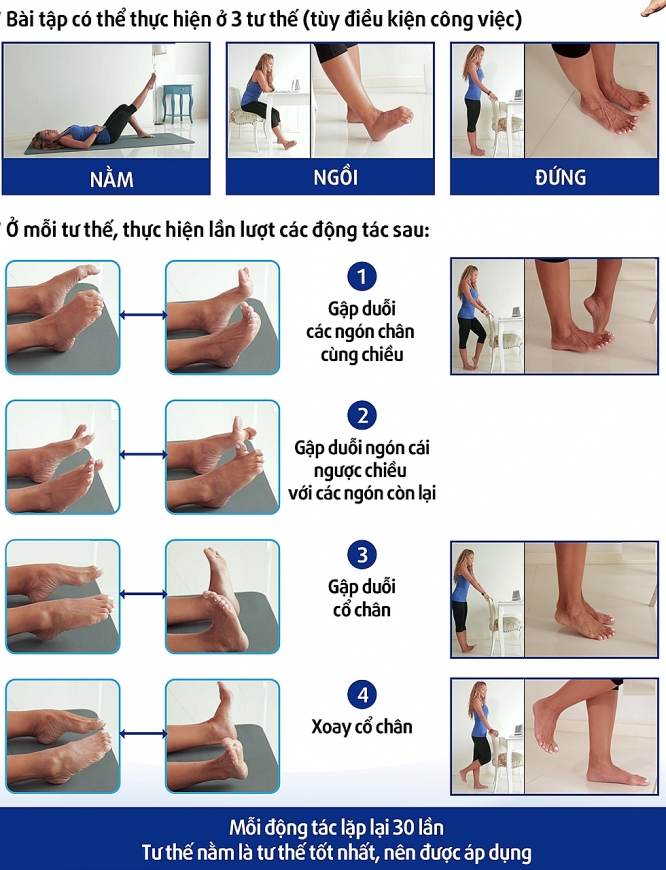 Bài tập có thể thực hiện ở 3 tư thế (tùy điều kiện công việc)

NẰM

NGỒI

ĐỨNG

Ở mỗi tư thế, thực hiện lần lượt các động tác sau:

1
Gập duỗi các ngón chân cùng chiều

2
Gập duỗi ngón cái ngược chiều với các ngón còn lại

3
Gập duỗi cổ chân

4
Xoay cổ chân

Mỗi động tác lặp lại 30 lần
Tư thế nằm là tư thế tốt nhất, nên được áp dụng